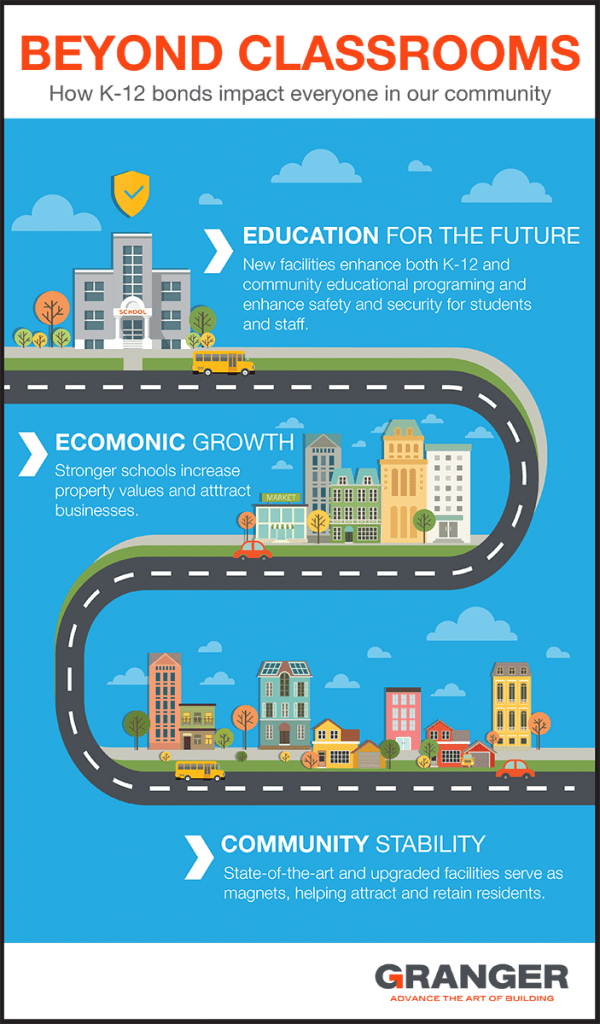 BEYOND CLASSROOMS

How K-12 bonds impact everyone in our community

SCHOOL

EDUCATION FOR THE FUTURE

New facilities enhance both K-12 and community educational programing and enhance safety and security for students and staff.

ECOMONIC GROWTH

Stronger schools increase property values and atttract businesses.

MARKET

COMMUNITY STABILITY

State-of-the-art and upgraded facilities serve as magnets, helping attract and retain residents.

GRANGER

ADVANCE THE ART OF BUILDING