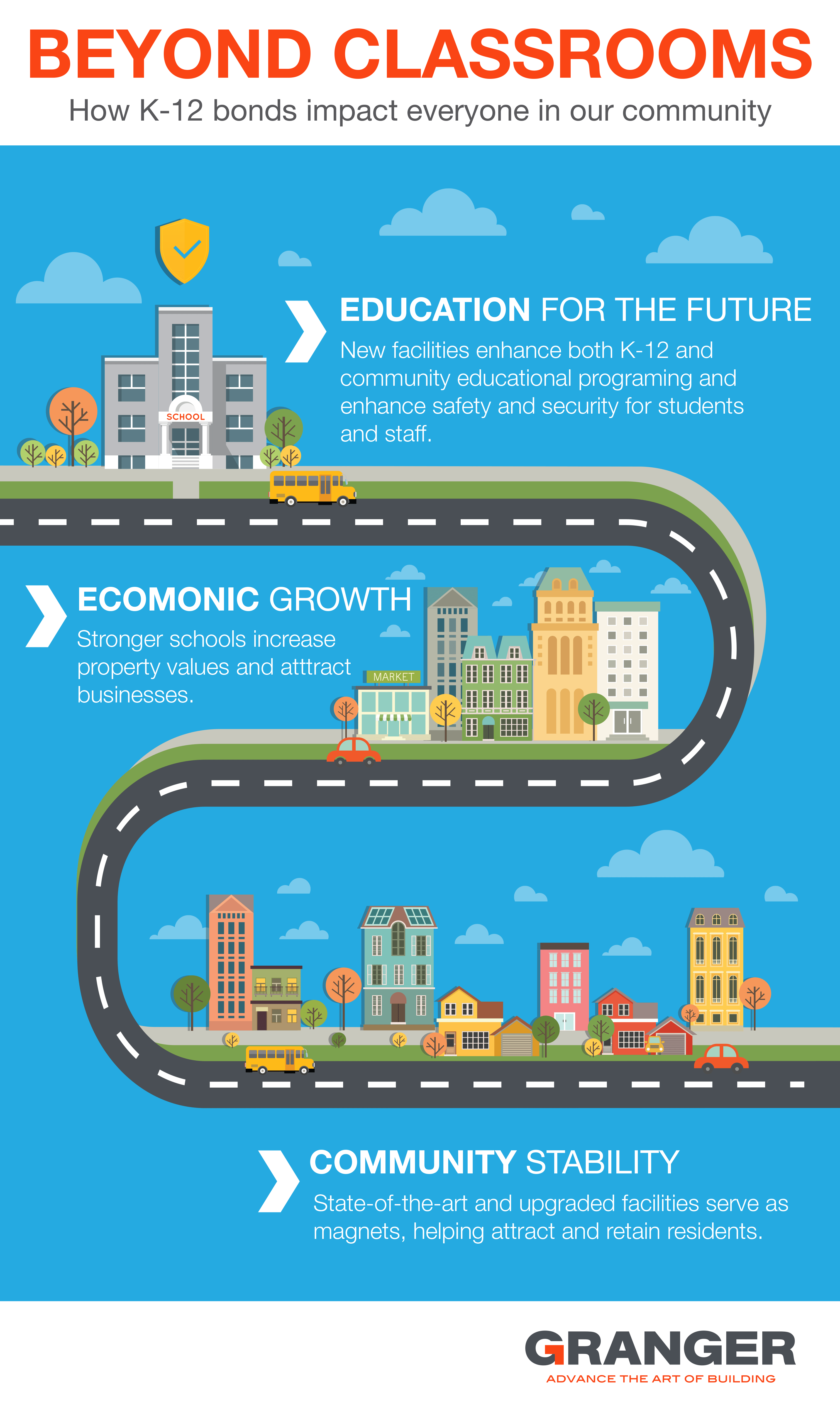 BEYOND CLASSROOMS

How K-12 bonds impact everyone in our community

SCHOOL

EDUCATION FOR THE FUTURE

New facilities enhance both K-12 and community educational programing and enhance safety and security for students and staff.

ECOMONIC GROWTH

Stronger schools increase property values and atttract businesses.

MARKET

COMMUNITY STABILITY

State-of-the-art and upgraded facilities serve as magnets, helping attract and retain residents.

GRANGER

ADVANCE THE ART OF BUILDING