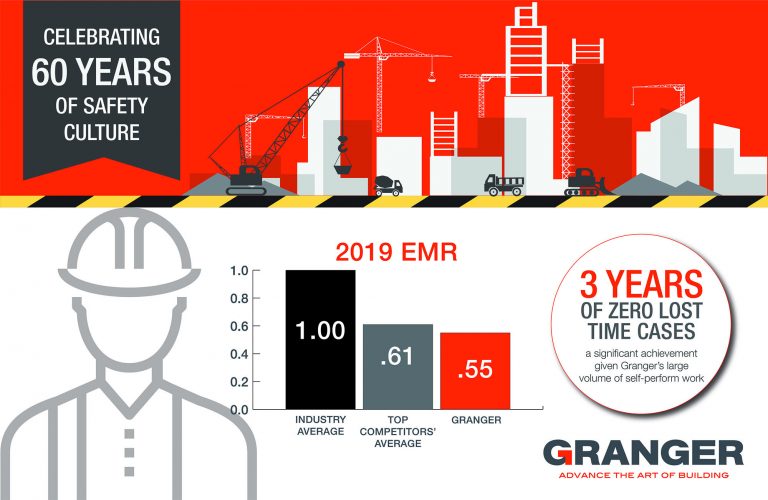 CELEBRATING
60 YEARS
OF SAFETY
CULTURE

2019 EMR

1.0
0.8
0.6
0.4
0.2
0.0

1.00
.61
.55

INDUSTRY AVERAGE
TOP COMPETITORS' AVERAGE
GRANGER

3 YEARS
OF ZERO LOST TIME CASES
a significant achievement given Granger's large volume of self-perform work

GRANGER
ADVANCE THE ART OF BUILDING